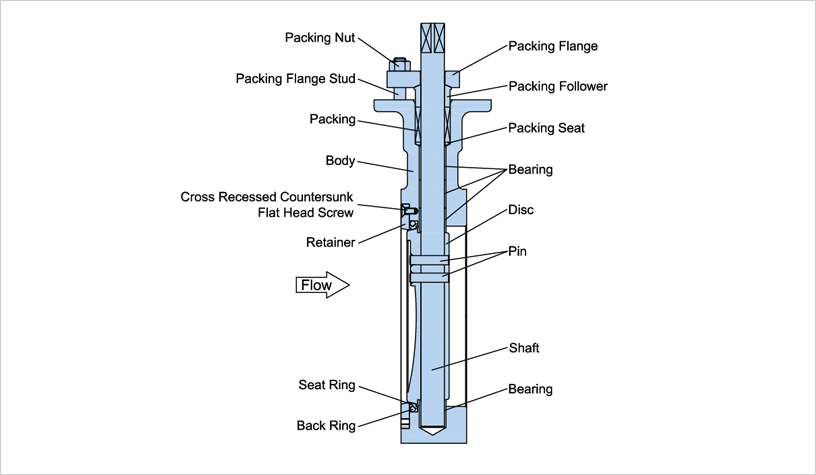 Packing Nut
Packing Flange Stud
Packing
Body
Cross Recessed Countersunk Flat Head Screw
Retainer
Flow
Seat Ring
Back Ring
Packing Flange
Packing Follower
Packing Seat
Bearing
Disc
Pin
Shaft
Bearing